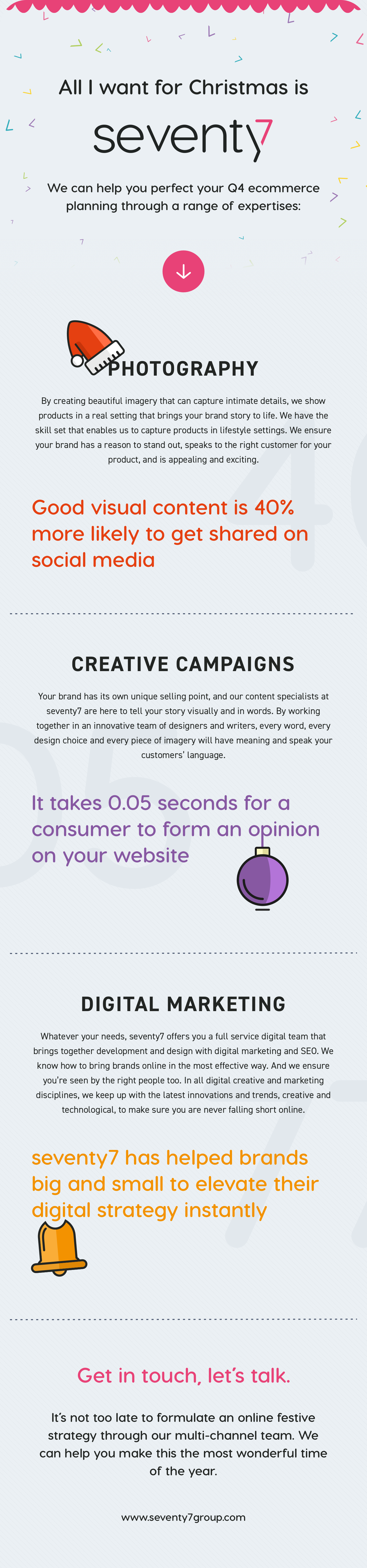 All I want for Christmas is

seventy7

We can help you perfect your Q4 ecommerce planning through a range of expertises:

PHOTOGRAPHY

By creating beautiful imagery that can capture intimate details, we show products in a real setting that brings your brand story to life. We have the skill set that enables us to capture products in lifestyle settings. We ensure your brand has a reason to stand out, speaks to the right customer for your product, and is appealing and exciting.

Good visual content is 40% more likely to get shared on social media

CREATIVE CAMPAIGNS

Your brand has its own unique selling point, and our content specialists at seventy7 are here to tell your story visually and in words. By working together in an innovative team of designers and writers, every word, every design choice and every piece of imagery will have meaning and speak your customers' language.

It takes 0.05 seconds for a consumer to form an opinion on your website

DIGITAL MARKETING

Whatever your needs, seventy7 offers you a full service digital team that brings together development and design with digital marketing and SEO. We know how to bring brands online in the most effective way. And we ensure you're seen by the right people too. In all digital creative and marketing disciplines, we keep up with the latest innovations and trends, creative and technological, to make sure you are never falling short online.

seventy7 has helped brands big and small to elevate their digital strategy instantly

Get in touch, let's talk.

It's not too late to formulate an online festive strategy through our multi-channel team. We can help you make this the most wonderful time of the year.

www.seventy7group.com