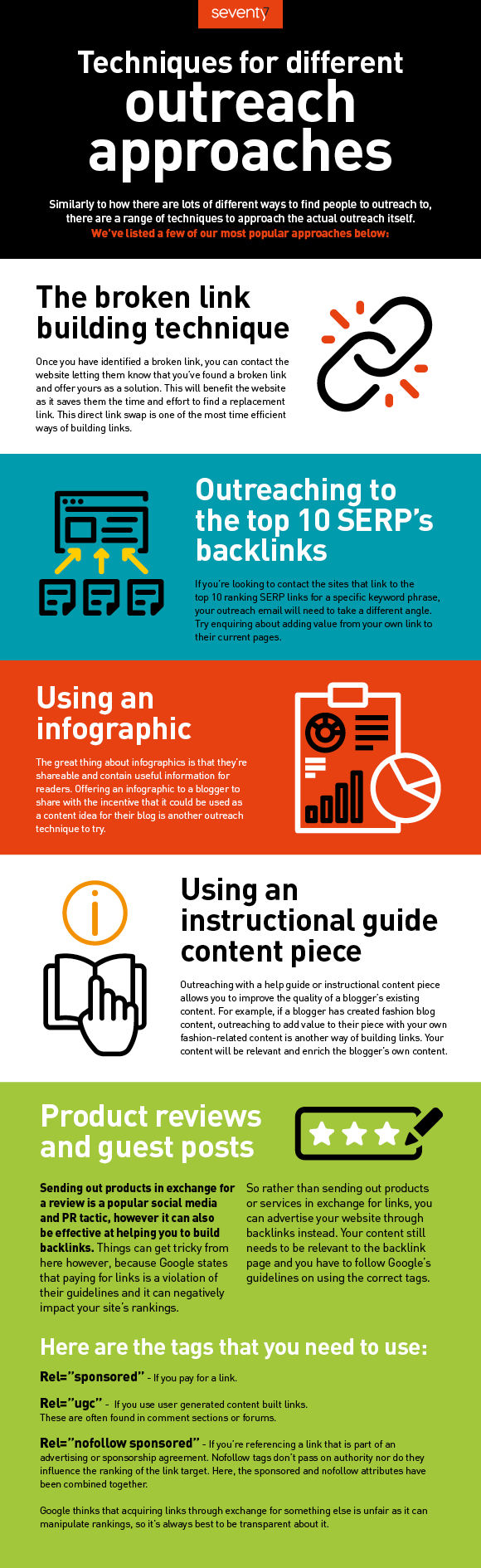 seventy

Techniques for different outreach approaches

Similarly to how there are lots of different ways to find people to outreach to, there are a range of techniques to approach the actual outreach itself. We've listed a few of our most popular approaches below:

The broken link building technique

Once you have identified a broken link, you can contact the website letting them know that you've found a broken link and offer yours as a solution. This will benefit the website as it saves them the time and effort to find a replacement link. This direct link swap is one of the most time efficient ways of building links.

Outreaching to the top 10 SERP's backlinks

If you're looking to contact the sites that link to the top 10 ranking SERP links for a specific keyword phrase, your outreach email will need to take a different angle. Try enquiring about adding value from your own link to their current pages.

Using an infographic

The great thing about infographics is that they're shareable and contain useful information for readers. Offering an infographic to a blogger to share with the incentive that it could be used as a content idea for their blog is another outreach technique to try.

Using an instructional guide content piece

Outreaching with a help guide or instructional content piece allows you to improve the quality of a blogger's existing content. For example, if a blogger has created fashion blog content, outreaching to add value to their piece with your own fashion-related content is another way of building links. Your content will be relevant and enrich the blogger's own content.

Product reviews and guest posts

Sending out products in exchange for a review is a popular social media and PR tactic, however it can also be effective at helping you to build backlinks. Things can get tricky from here however, because Google states that paying for links is a violation of their guidelines and it can negatively impact your site's rankings.

So rather than sending out products or services in exchange for links, you can advertise your website through backlinks instead. Your content still needs to be relevant to the backlink page and you have to follow Google's guidelines on using the correct tags.

Here are the tags that you need to use:

Rel="sponsored" - If you pay for a link.

Rel="ugc" - If you use user generated content built links. These are often found in comment sections or forums.

Rel="nofollow sponsored" - If you're referencing a link that is part of an advertising or sponsorship agreement. Nofollow tags don't pass on authority nor do they influence the ranking of the link target. Here, the sponsored and nofollow attributes have been combined together.

Google thinks that acquiring links through exchange for something else is unfair as it can manipulate rankings, so it's always best to be transparent about it.