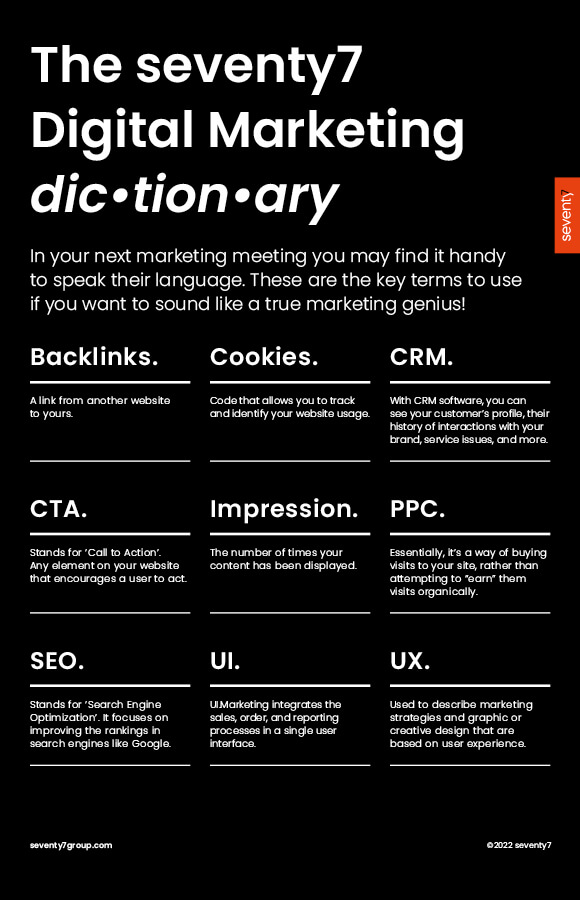 The seventy7 Digital Marketing dic•tion•ary

seventy

In your next marketing meeting you may find it handy to speak their language. These are the key terms to use if you want to sound like a true marketing genius!

Backlinks.

A link from another website to yours.

Cookies.

Code that allows you to track and identify your website usage.

CRM.

With CRM software, you can see your customer's profile, their history of interactions with your brand, service issues, and more.

CTA.

Stands for 'Call to Action'. Any element on your website that encourages a user to act.

Impression.

The number of times your content has been displayed.

PPC.

Essentially, it's a way of buying visits to your site, rather than attempting to "earn" them visits organically.

SEO.

Stands for 'Search Engine Optimization'. It focuses on improving the rankings in search engines like Google.

UI.

UI.Marketing integrates the sales, order, and reporting processes in a single user interface.

UX.

Used to describe marketing strategies and graphic or creative design that are based on user experience.

seventy7group.com

©2022 seventy7